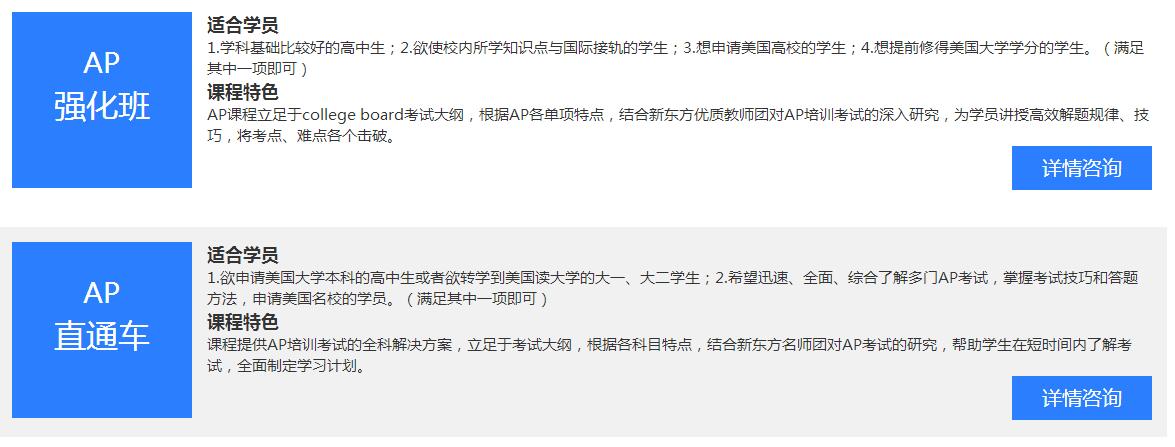 AP
强化班

适合学员
1.学科基础比较好的高中生；2.欲使校内所学知识点与国际接轨的学生；3.想申请美国高校的学生；4.想提前修得美国大学学分的学生。（满足其中一项即可）

课程特色
AP课程立足于college board考试大纲，根据AP各单项特点，结合新东方优质教师团对AP培训考试的深入研究，为学员讲授高效解题规律、技巧，将考点、难点各个击破。

详情咨询

AP
直通车

适合学员
1.欲申请美国大学本科的高中生或者欲转学到美国读大学的大一、大二学生；2.希望迅速、全面、综合了解多门AP考试，掌握考试技巧和答题方法，申请美国名校的学员。（满足其中一项即可）

课程特色
课程提供AP培训考试的全科解决方案，立足于考试大纲，根据各科目特点，结合新东方名师团对AP考试的研究，帮助学生在短时间内了解考试，全面制定学习计划。

详情咨询